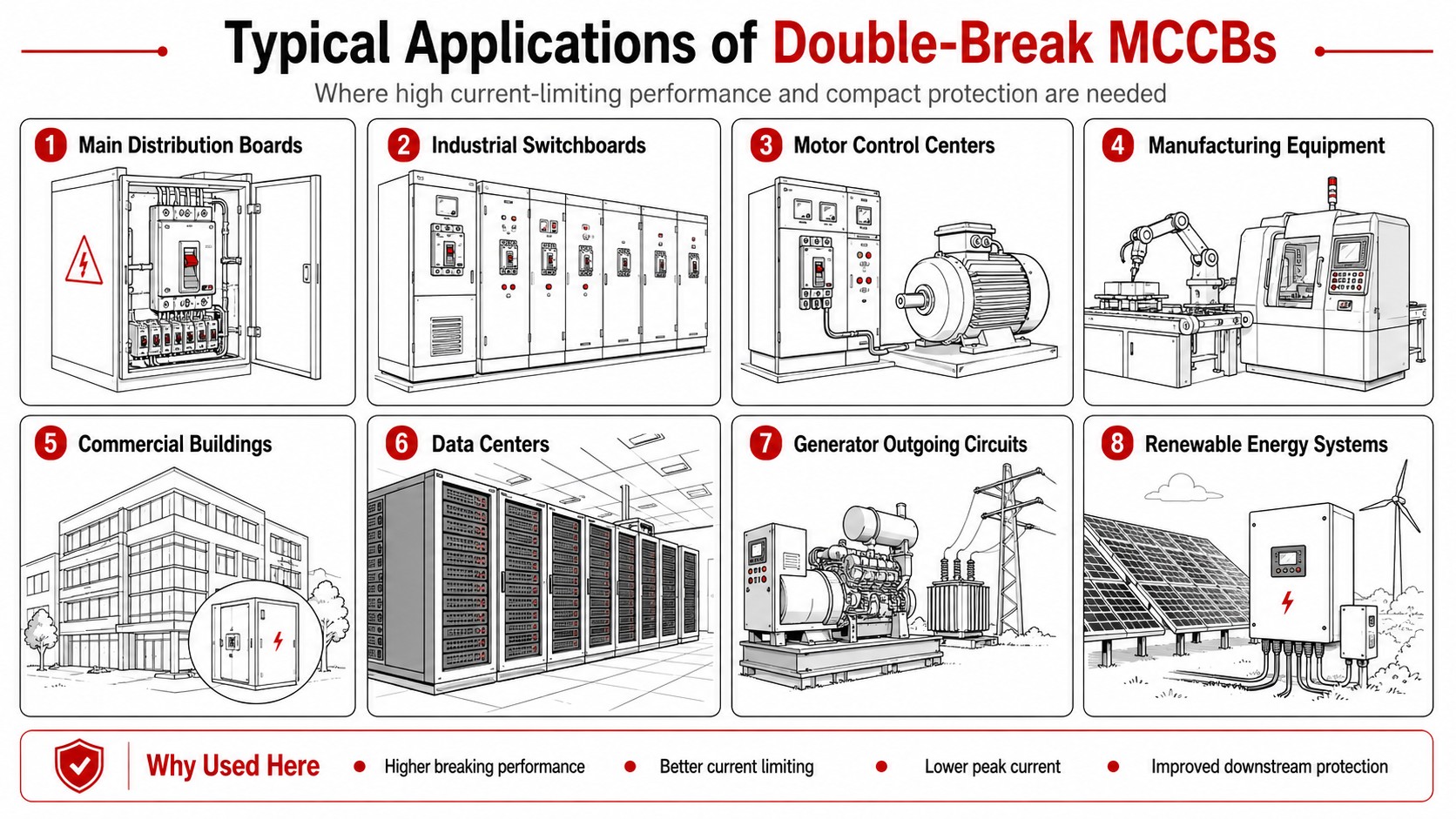 Typical Applications of Double-Break MCCBs

Where high current-limiting performance and compact protection are needed

1 Main Distribution Boards

2 Industrial Switchboards

3 Motor Control Centers

4 Manufacturing Equipment

5 Commercial Buildings

6 Data Centers

7 Generator Outgoing Circuits

8 Renewable Energy Systems

Why Used Here

• Higher breaking performance

• Better current limiting

• Lower peak current

• Improved downstream protection